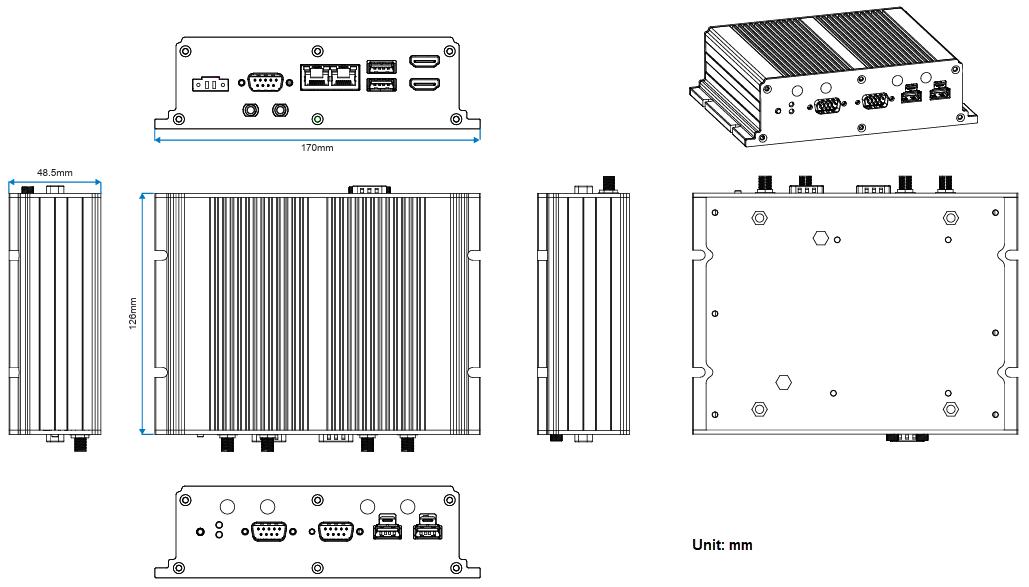 170mm

48.5mm

126mm

Unit: mm